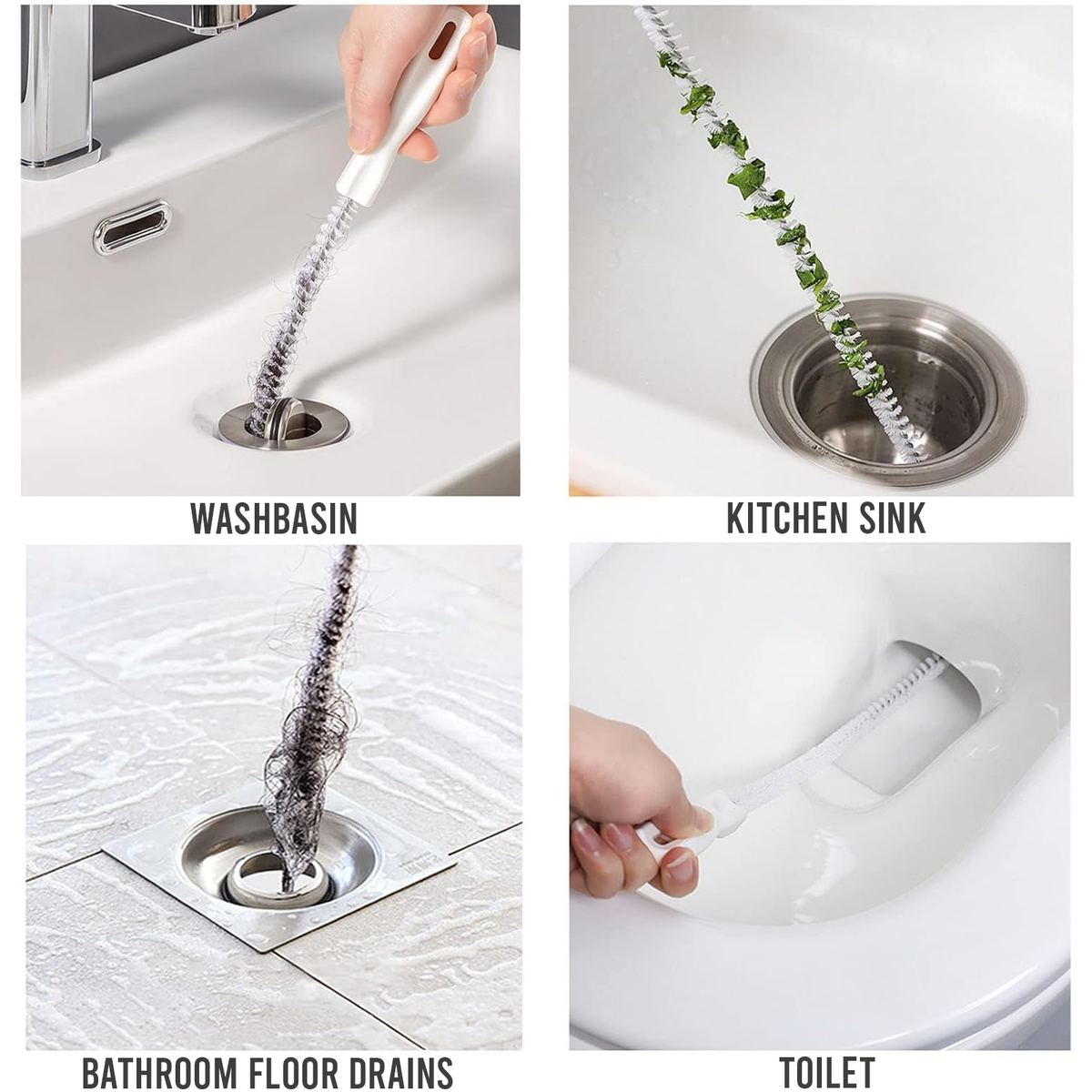 WASHBASIN

KITCHEN SINK

BATHROOM FLOOR DRAINS

TOILET