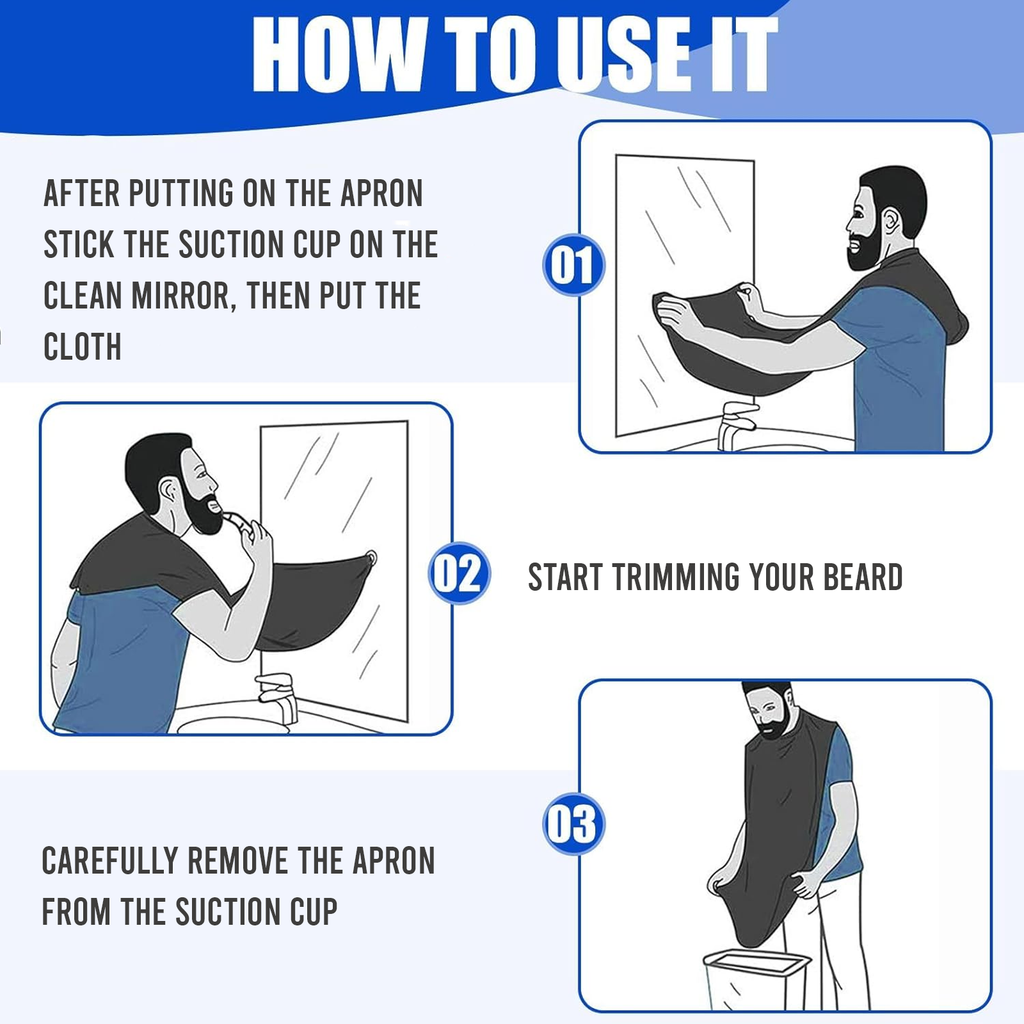 HOW TO USE IT

AFTER PUTTING ON THE APRON STICK THE SUCTION CUP ON THE CLEAN MIRROR, THEN PUT THE CLOTH

01

02

START TRIMMING YOUR BEARD

03

CAREFULLY REMOVE THE APRON FROM THE SUCTION CUP