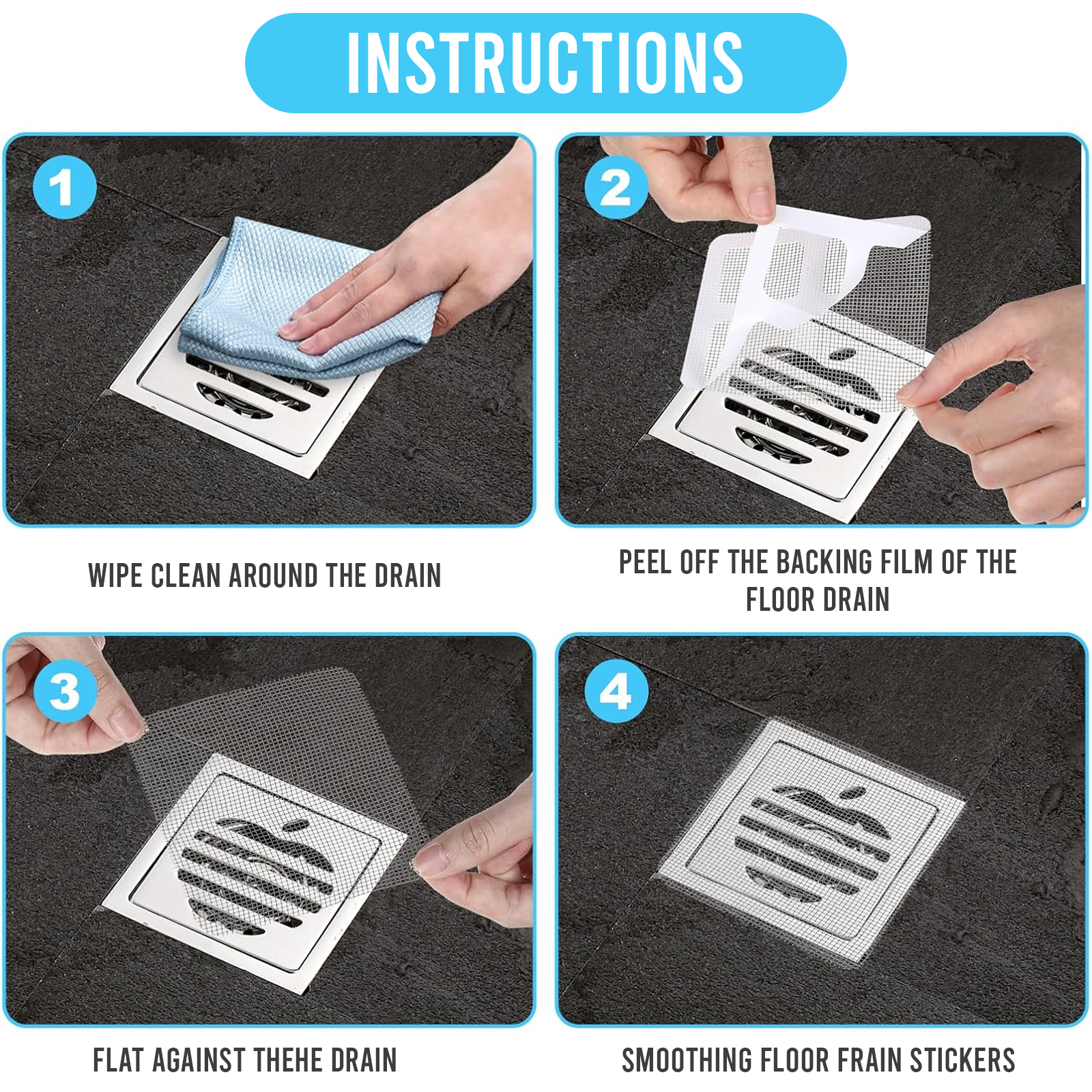 INSTRUCTIONS

1

WIPE CLEAN AROUND THE DRAIN

2

PEEL OFF THE BACKING FILM OF THE FLOOR DRAIN

3

FLAT AGAINST THEHE DRAIN

4

SMOOTHING FLOOR FRAIN STICKERS