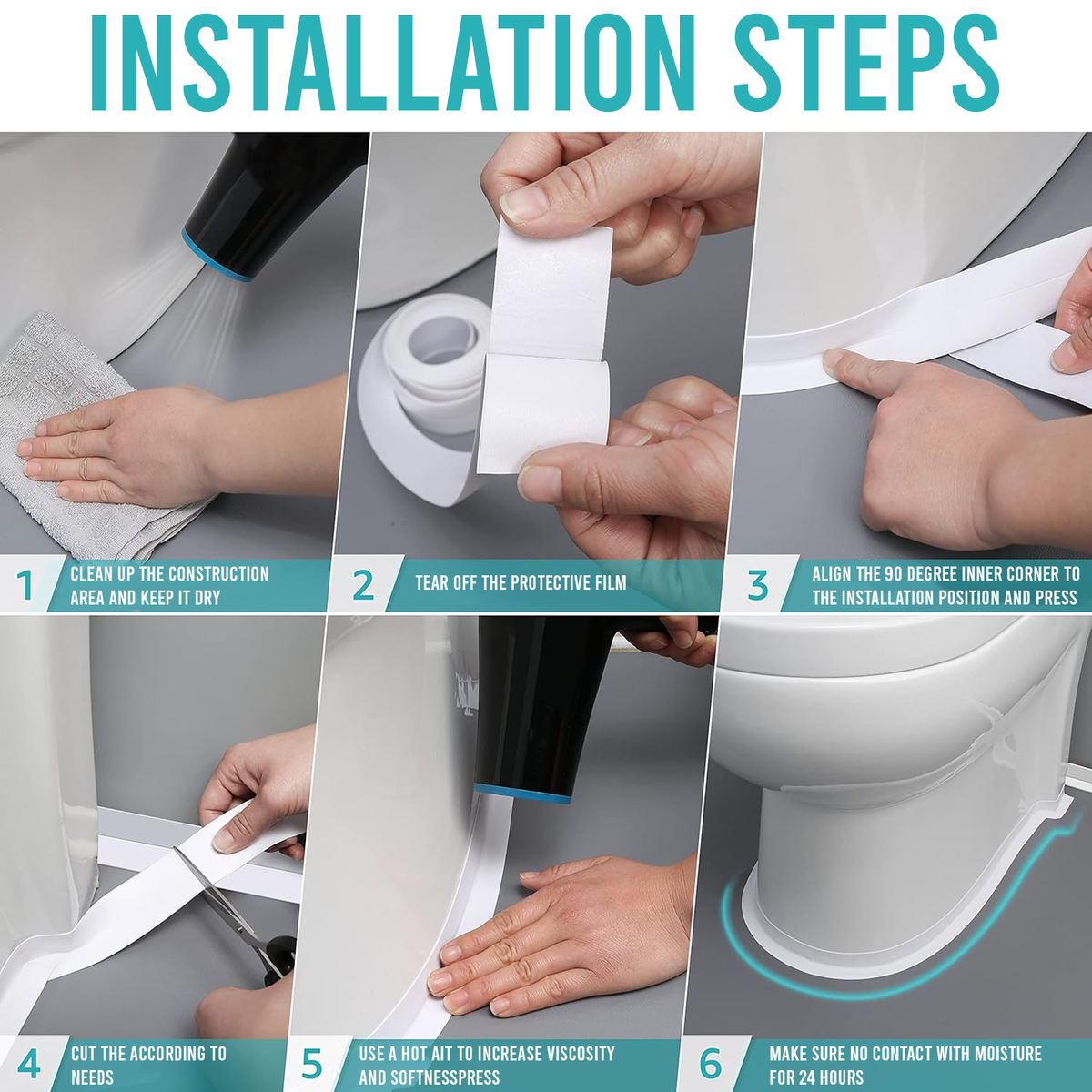 INSTALLATION STEPS

1 CLEAN UP THE CONSTRUCTION AREA AND KEEP IT DRY

2 TEAR OFF THE PROTECTIVE FILM

3 ALIGN THE 90 DEGREE INNER CORNER TO THE INSTALLATION POSITION AND PRESS

4 CUT THE ACCORDING TO NEEDS

5 USE A HOT AIT TO INCREASE VISCOSITY AND SOFTNESSPRESS

6 MAKE SURE NO CONTACT WITH MOISTURE FOR 24 HOURS