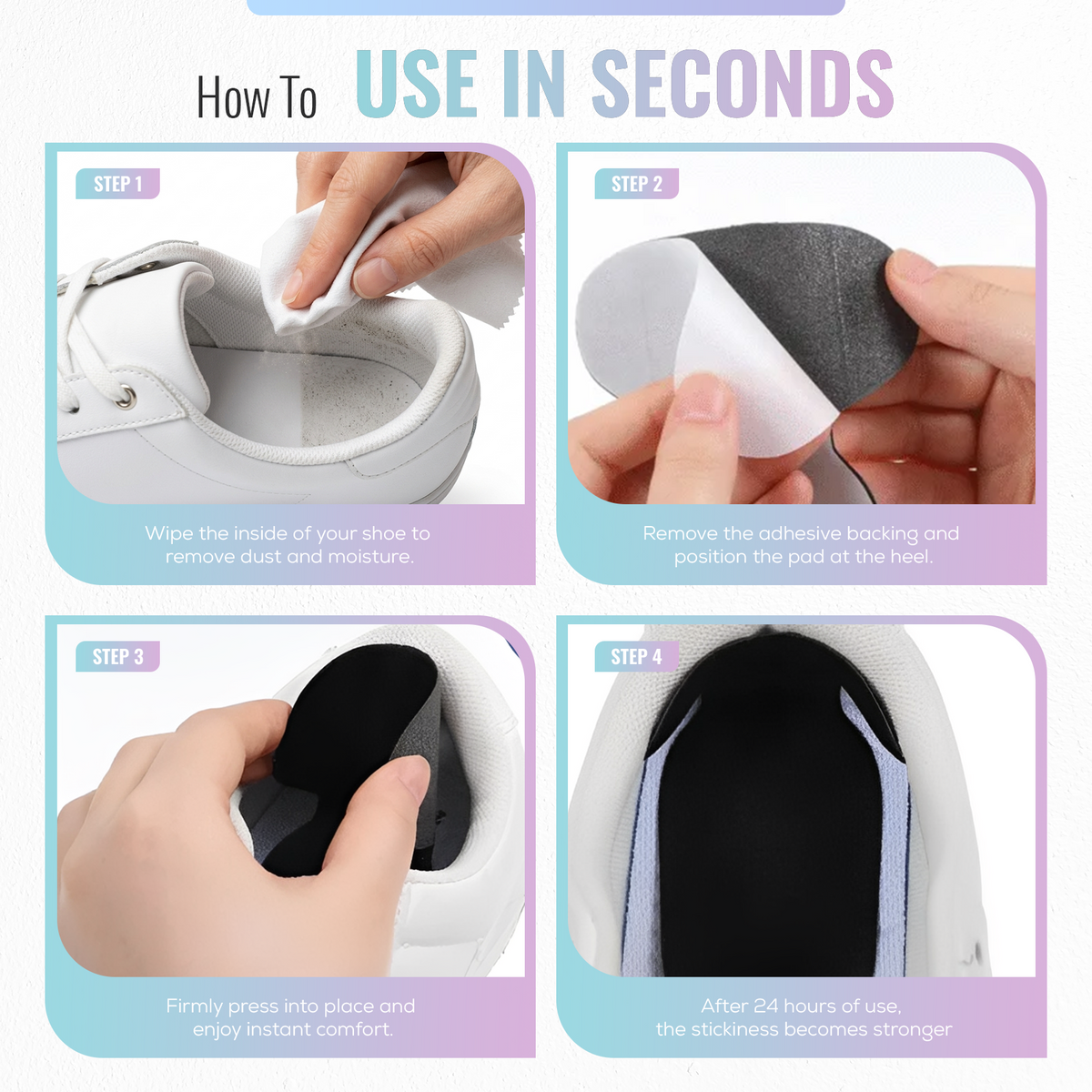 How To USE IN SECONDS

STEP 1

Wipe the inside of your shoe to remove dust and moisture.

STEP 2

Remove the adhesive backing and position the pad at the heel.

STEP 3

Firmly press into place and enjoy instant comfort.

STEP 4

After 24 hours of use, the stickiness becomes stronger